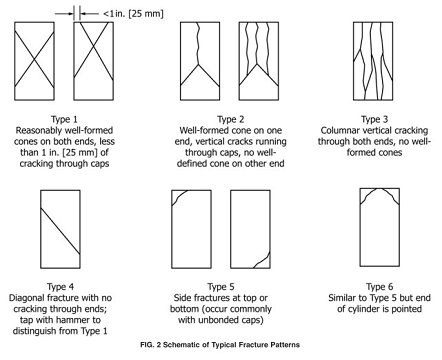 <1 in. [25 mm]

Type 1
Reasonably well-formed cones on both ends, less than 1 in. [25 mm] of cracking through caps

Type 2
Well-formed cone on one end, vertical cracks running through caps, no well-defined cone on other end

Type 3
Columnar vertical cracking through both ends, no well-formed cones

Type 4
Diagonal fracture with no cracking through ends; tap with hammer to distinguish from Type 1

Type 5
Side fractures at top or bottom (occur commonly with unbonded caps)

Type 6
Similar to Type 5 but end of cylinder is pointed

FIG. 2 Schematic of Typical Fracture Patterns