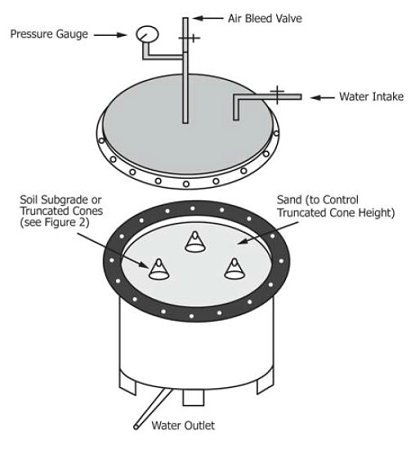 Air Bleed Valve

Pressure Gauge

Water Intake

Soil Subgrade or Truncated Cones (see Figure 2)

Sand (to Control Truncated Cone Height)

Water Outlet