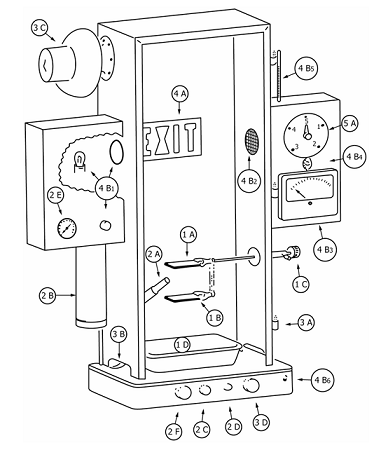 3 C

4 B5

4 A

EXIT

5 A

4

5

1

3

2

4 B4

4 B2

4 B1

2 E

4 B3

1 A

2 A

1 C

2 B

1 B

3 A

3 B

1 D

4 B6

2 F

2 C

2 D

3 D