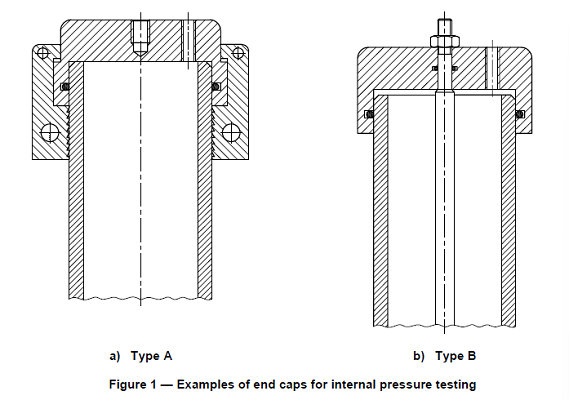 a) Type A

b) Type B

Figure 1 — Examples of end caps for internal pressure testing